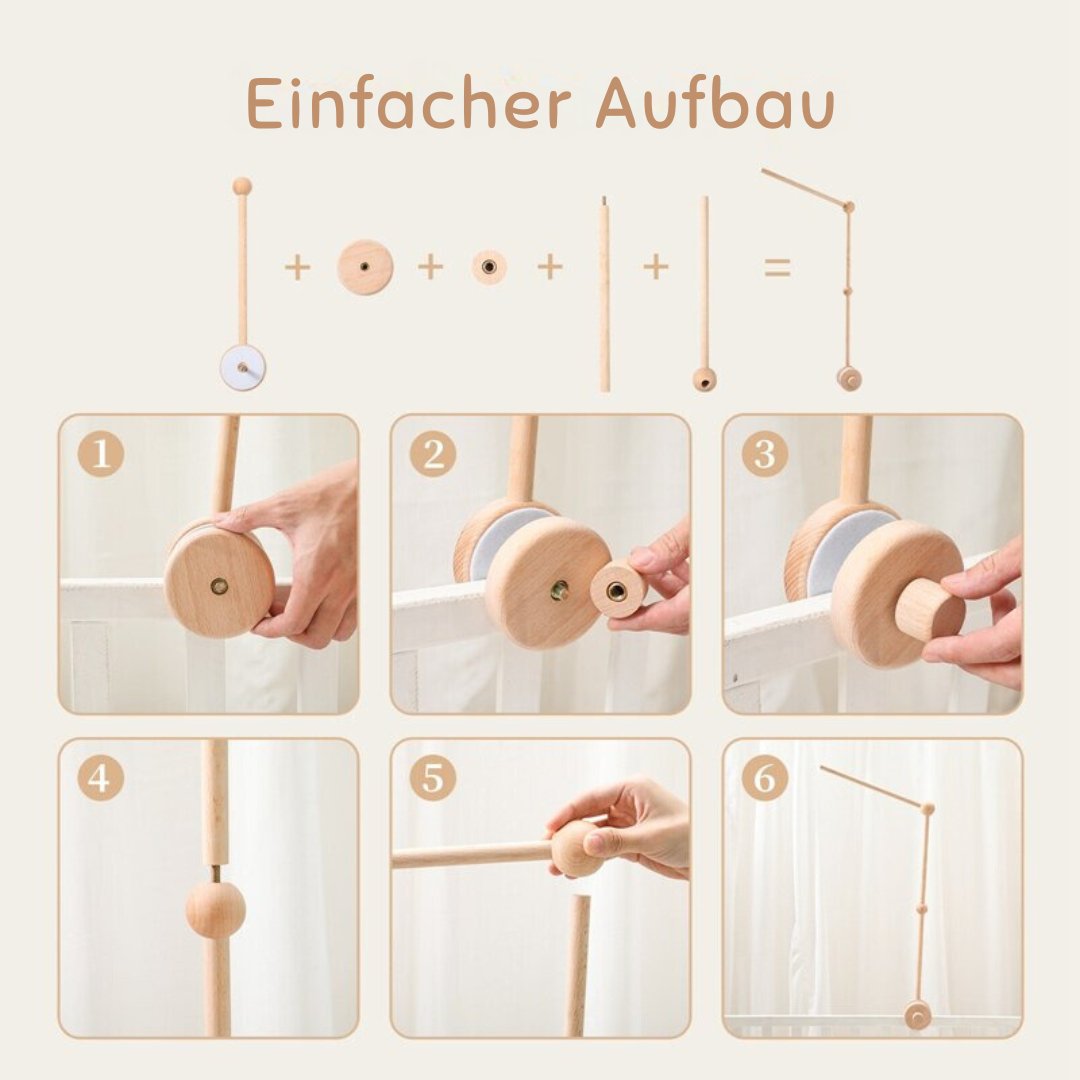 Einfacher Aufbau

+ + + + =

1

2

3

4

5

6