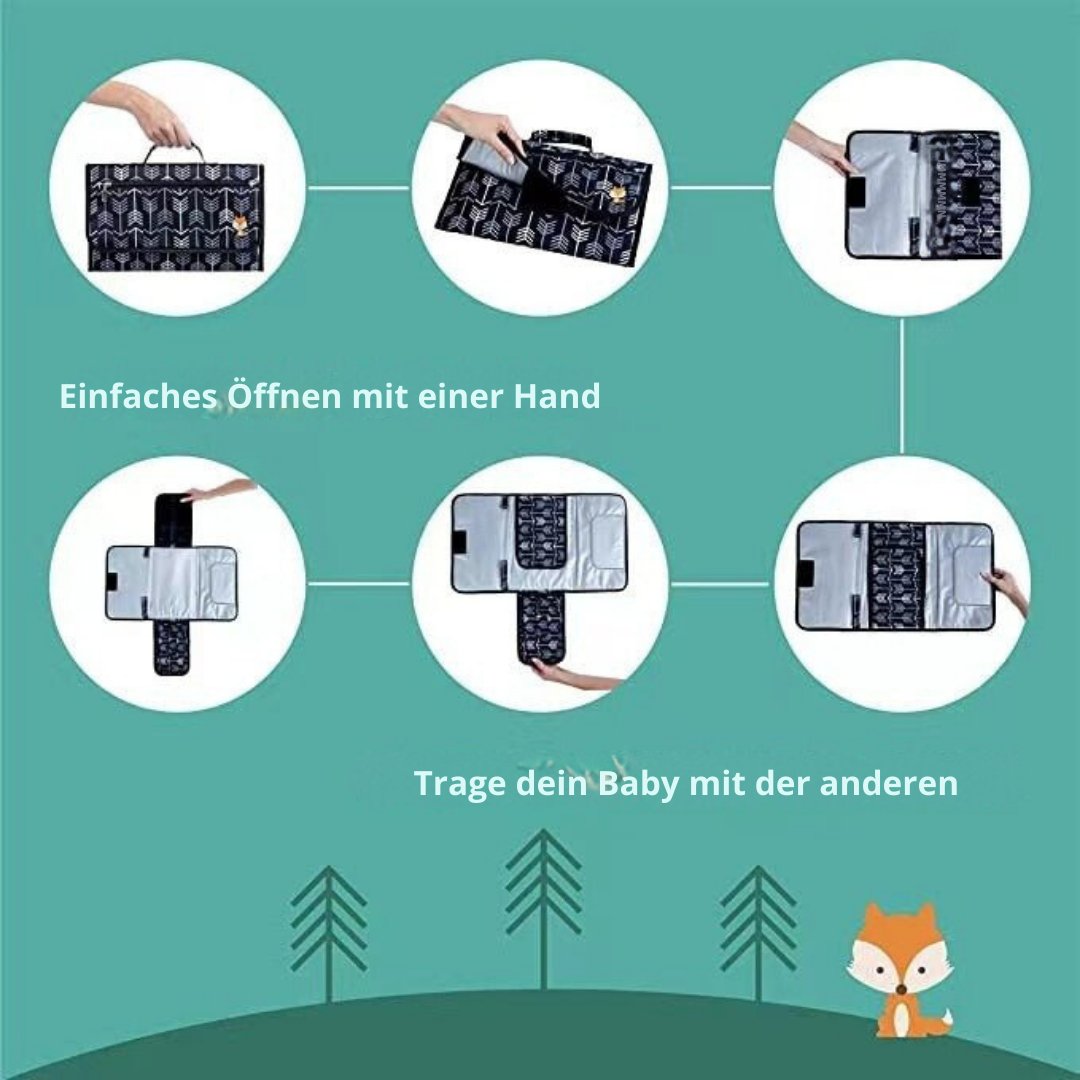 Einfaches Öffnen mit einer Hand

Trage dein Baby mit der anderen